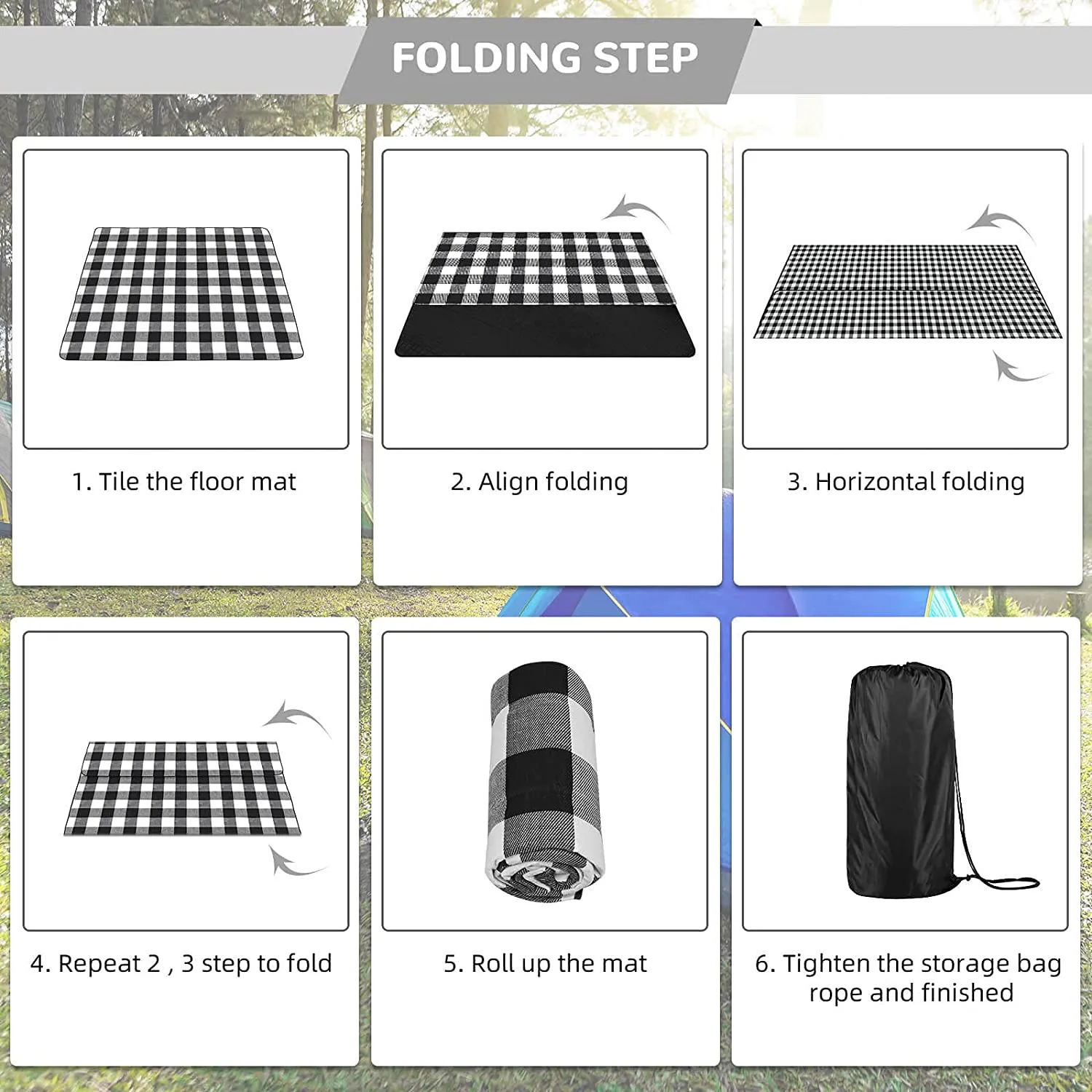 FOLDING STEP

1. Tile the floor mat

2. Align folding

3. Horizontal folding

4. Repeat 2 , 3 step to fold

5. Roll up the mat

6. Tighten the storage bag rope and finished